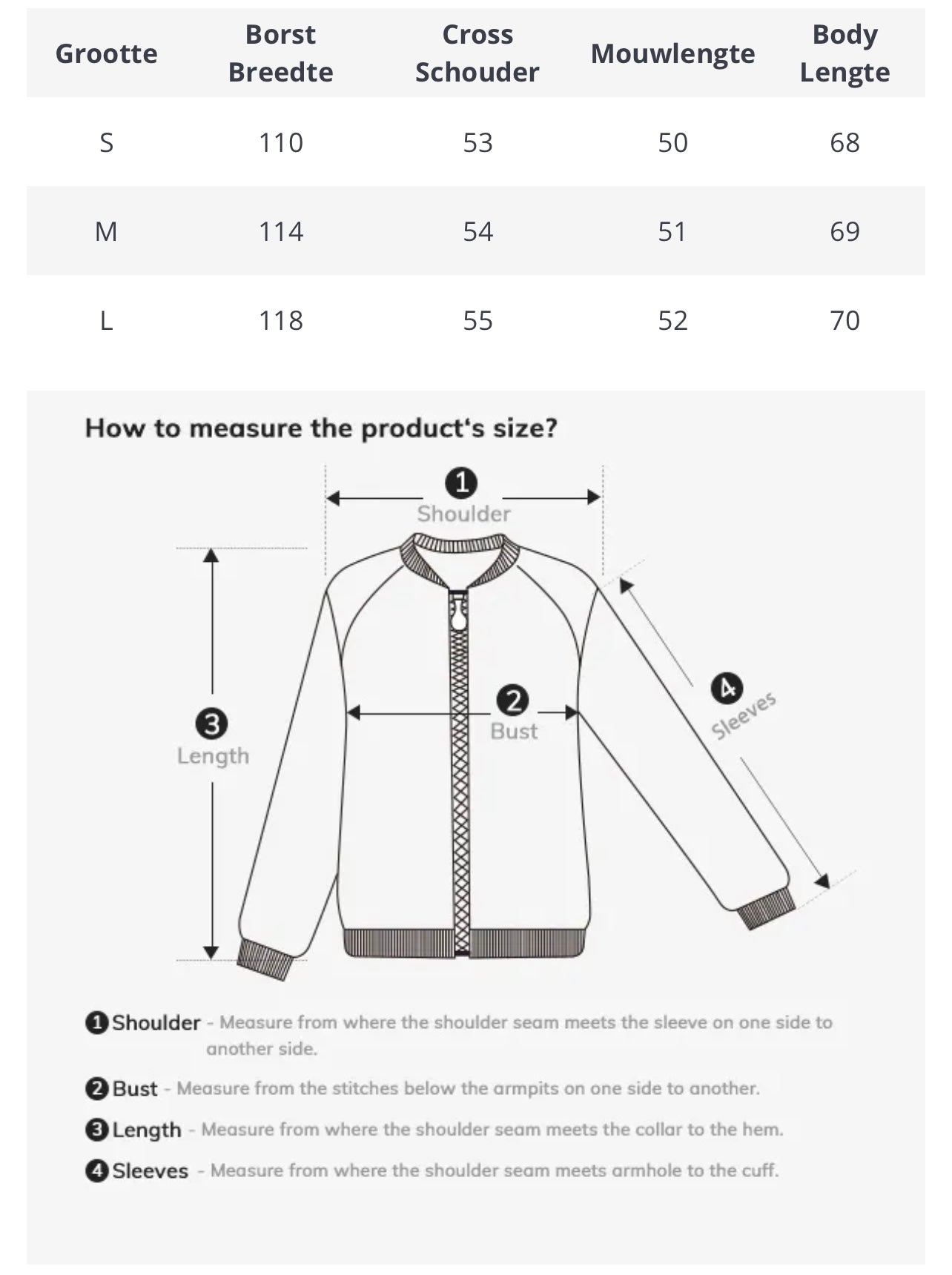 | Grootte | Borst Breedte | Cross Schouder | Mouwlengte | Body Lengte |
|---|---|---|---|---|
| S | 110 | 53 | 50 | 68 |
| M | 114 | 54 | 51 | 69 |
| L | 118 | 55 | 52 | 70 |

How to measure the product's size?

1 Shoulder

2 Bust

3 Length

4 Sleeves

1 Shoulder - Measure from where the shoulder seam meets the sleeve on one side to another side.

2 Bust - Measure from the stitches below the armpits on one side to another.

3 Length - Measure from where the shoulder seam meets the collar to the hem.

4 Sleeves - Measure from where the shoulder seam meets armhole to the cuff.